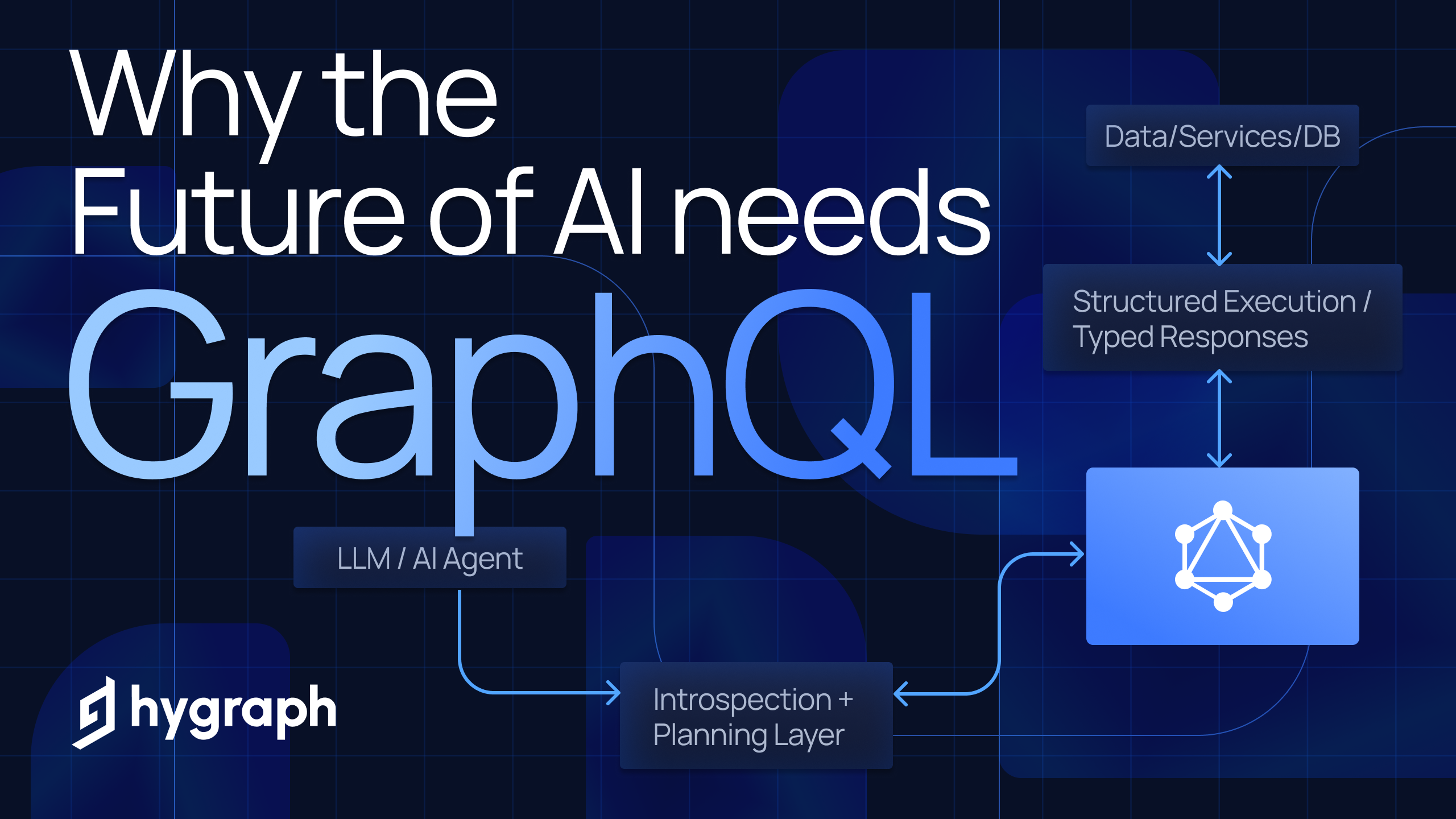 Why the Future of AI needs GraphQL

Data/Services/DB

Structured Execution / Typed Responses

LLM / AI Agent

Introspection + Planning Layer

hygraph